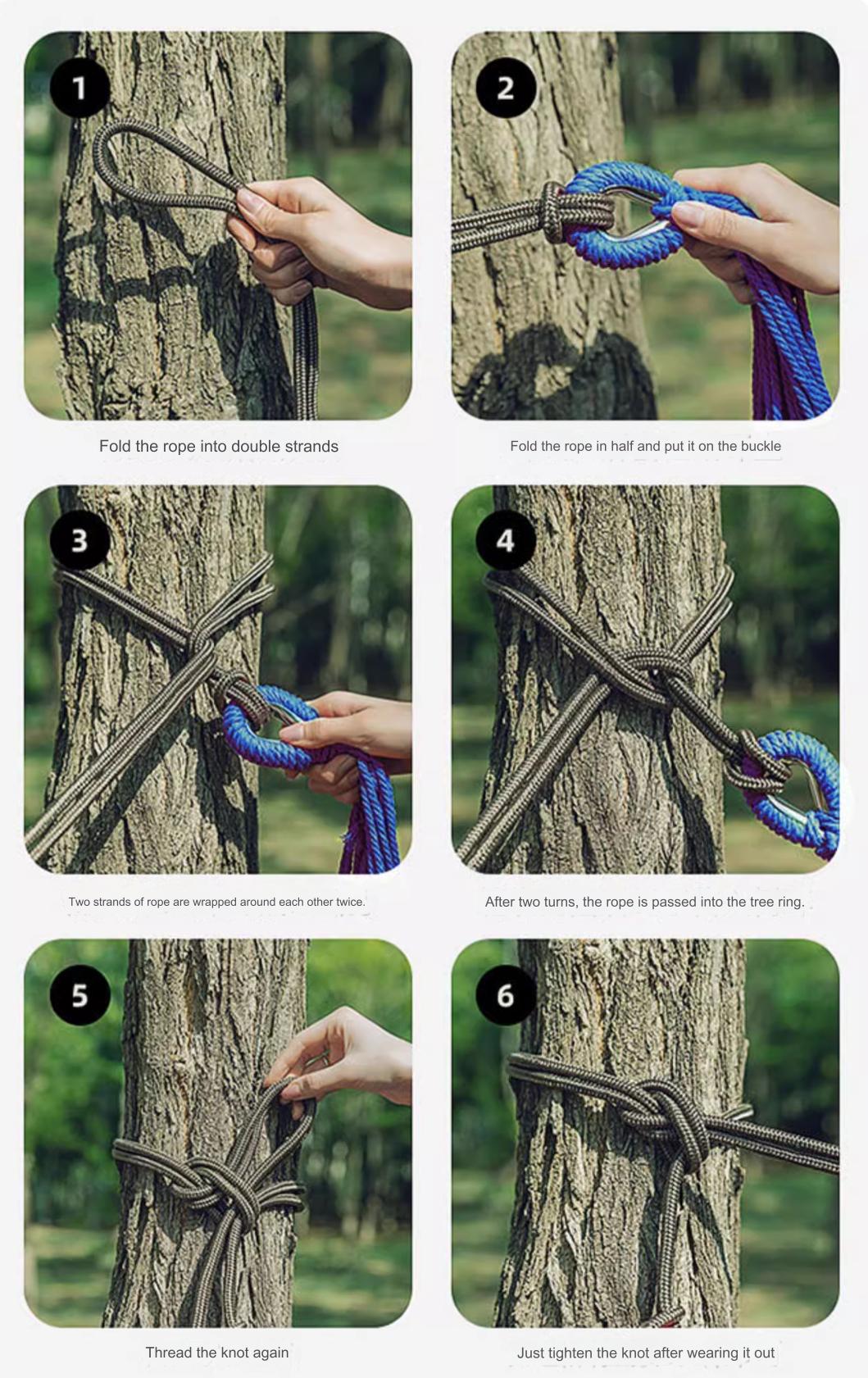 1

Fold the rope into double strands

2

Fold the rope in half and put it on the buckle

3

Two strands of rope are wrapped around each other twice.

4

After two turns, the rope is passed into the tree ring.

5

Thread the knot again

6

Just tighten the knot after wearing it out